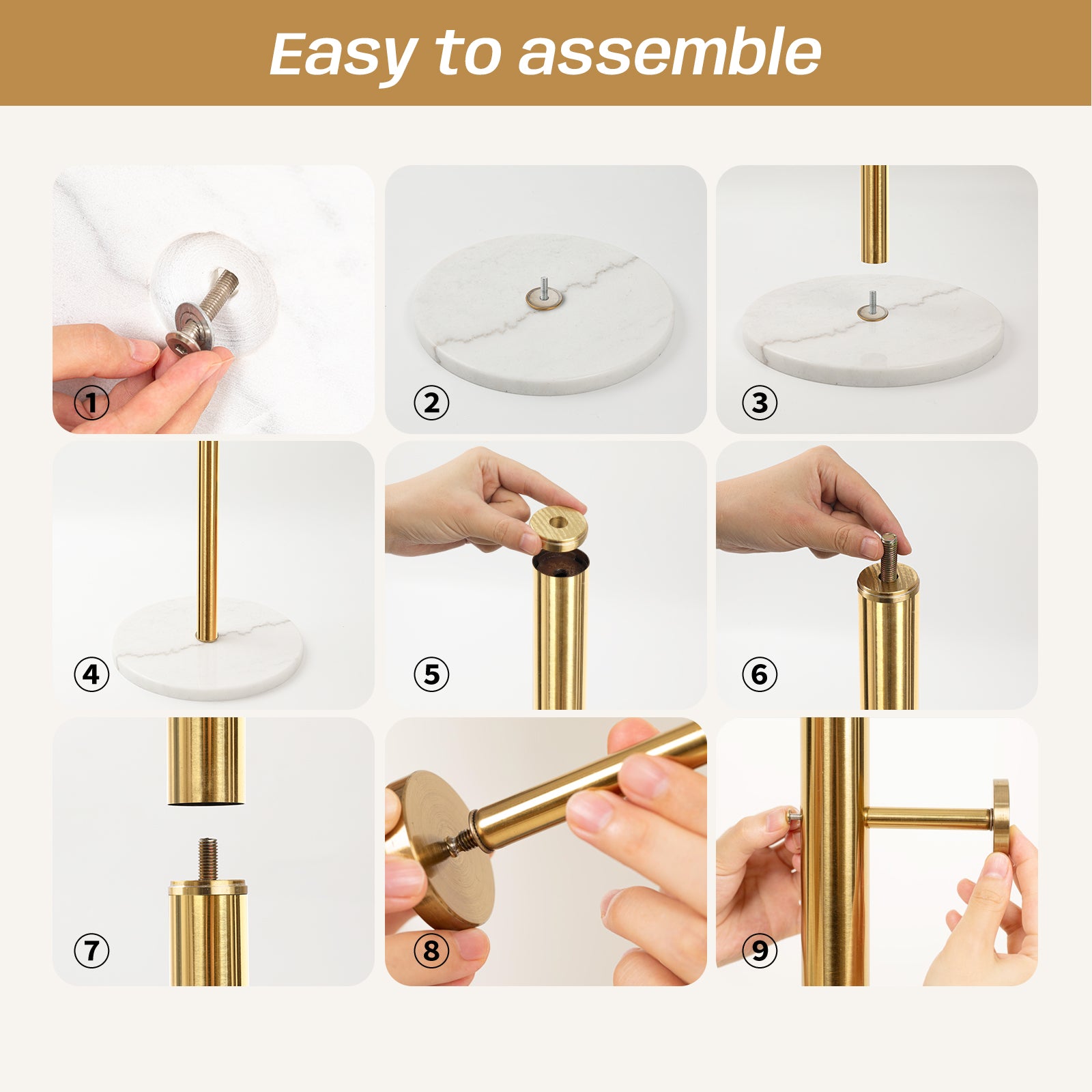 Easy to assemble

①

②

③

④

⑤

⑥

⑦

⑧

⑨